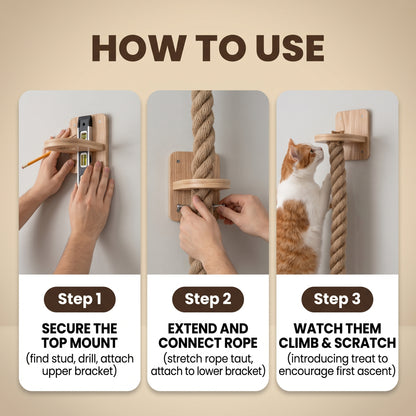 HOW TO USE

Step 1

SECURE THE TOP MOUNT

(find stud, drill, attach upper bracket)

Step 2

EXTEND AND CONNECT ROPE

(stretch rope taut, attach to lower bracket)

Step 3

WATCH THEM CLIMB & SCRATCH

(introducing treat to encourage first ascent)