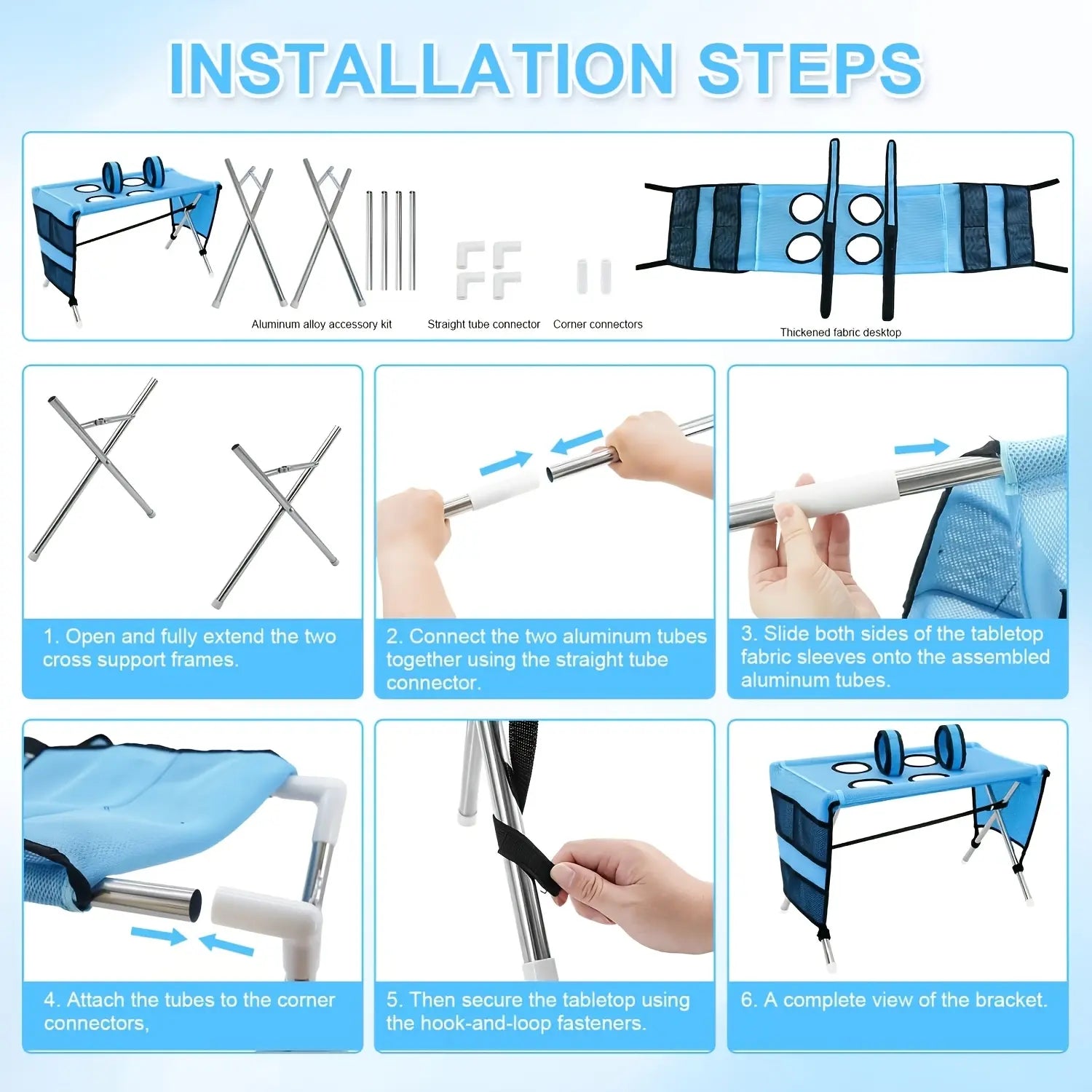 INSTALLATION STEPS

Aluminum alloy accessory kit

Straight tube connector

Corner connectors

Thickened fabric desktop

1. Open and fully extend the two cross support frames.

2. Connect the two aluminum tubes together using the straight tube connector.

3. Slide both sides of the tabletop fabric sleeves onto the assembled aluminum tubes.

4. Attach the tubes to the corner connectors,

5. Then secure the tabletop using the hook-and-loop fasteners.

6. A complete view of the bracket.